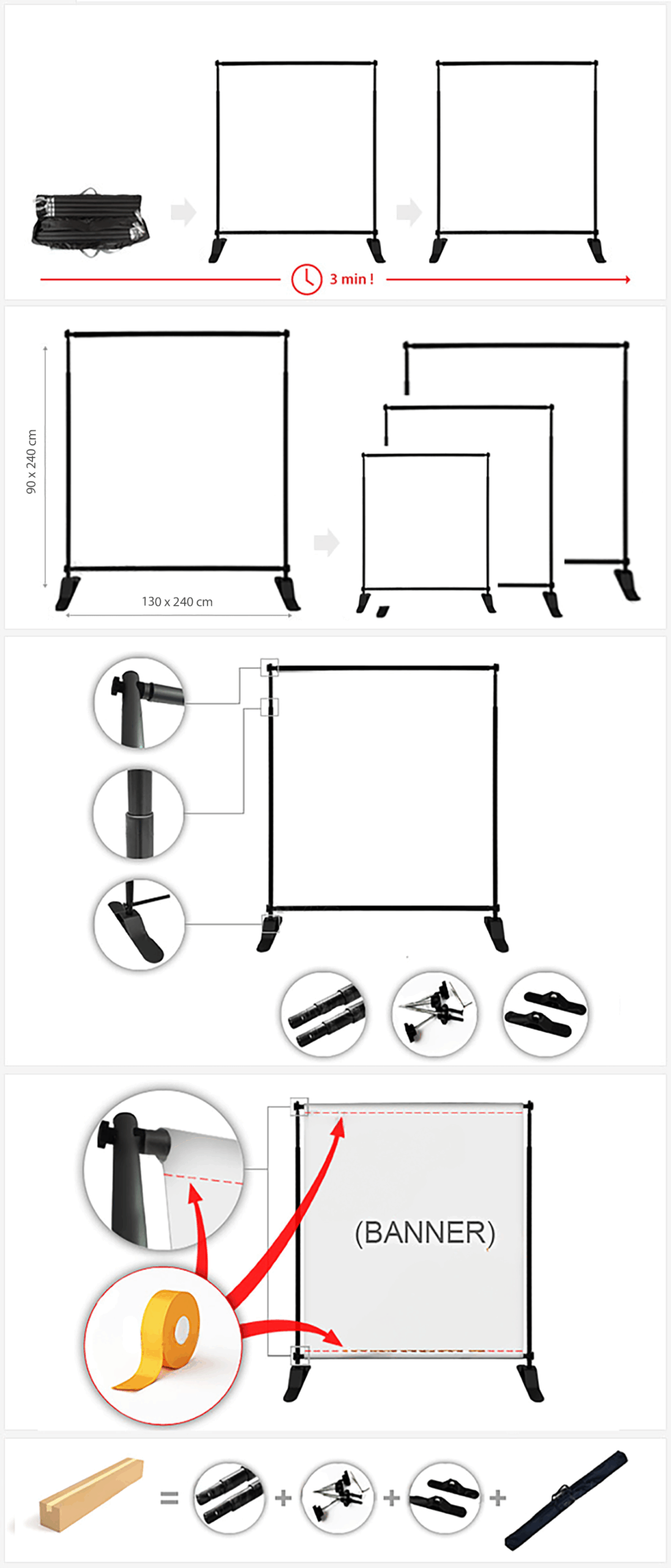 3 min !

90 x 240 cm

130 x 240 cm

(BANNER)

= + + +